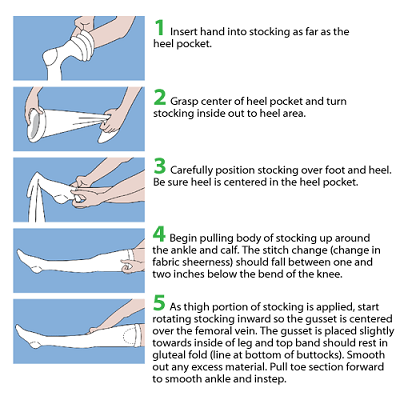 1 Insert hand into stocking as far as the heel pocket.

2 Grasp center of heel pocket and turn stocking inside out to heel area.

3 Carefully position stocking over foot and heel. Be sure heel is centered in the heel pocket.

4 Begin pulling body of stocking up around the ankle and calf. The stitch change (change in fabric sheerness) should fall between one and two inches below the bend of the knee.

5 As thigh portion of stocking is applied, start rotating stocking inward so the gusset is centered over the femoral vein. The gusset is placed slightly towards inside of leg and top band should rest in gluteal fold (line at bottom of buttocks). Smooth out any excess material. Pull toe section forward to smooth ankle and instep.