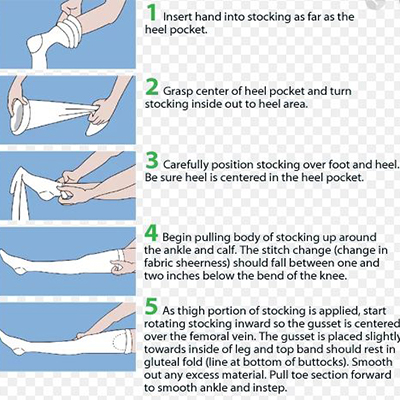 1 Insert hand into stocking as far as the heel pocket.

2 Grasp center of heel pocket and turn stocking inside out to heel area.

3 Carefully position stocking over foot and heel. Be sure heel is centered in the heel pocket.

4 Begin pulling body of stocking up around the ankle and calf. The stitch change (change in fabric sheerness) should fall between one and two inches below the bend of the knee.

5 As thigh portion of stocking is applied, start rotating stocking inward so the gusset is centered over the femoral vein. The gusset is placed slightly towards inside of leg and top band should rest in gluteal fold (line at bottom of buttocks). Smooth out any excess material. Pull toe section forward to smooth ankle and instep.